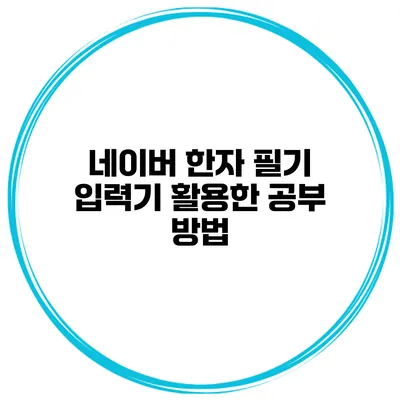 네이버 한자 필기 입력기 활용한 공부 방법